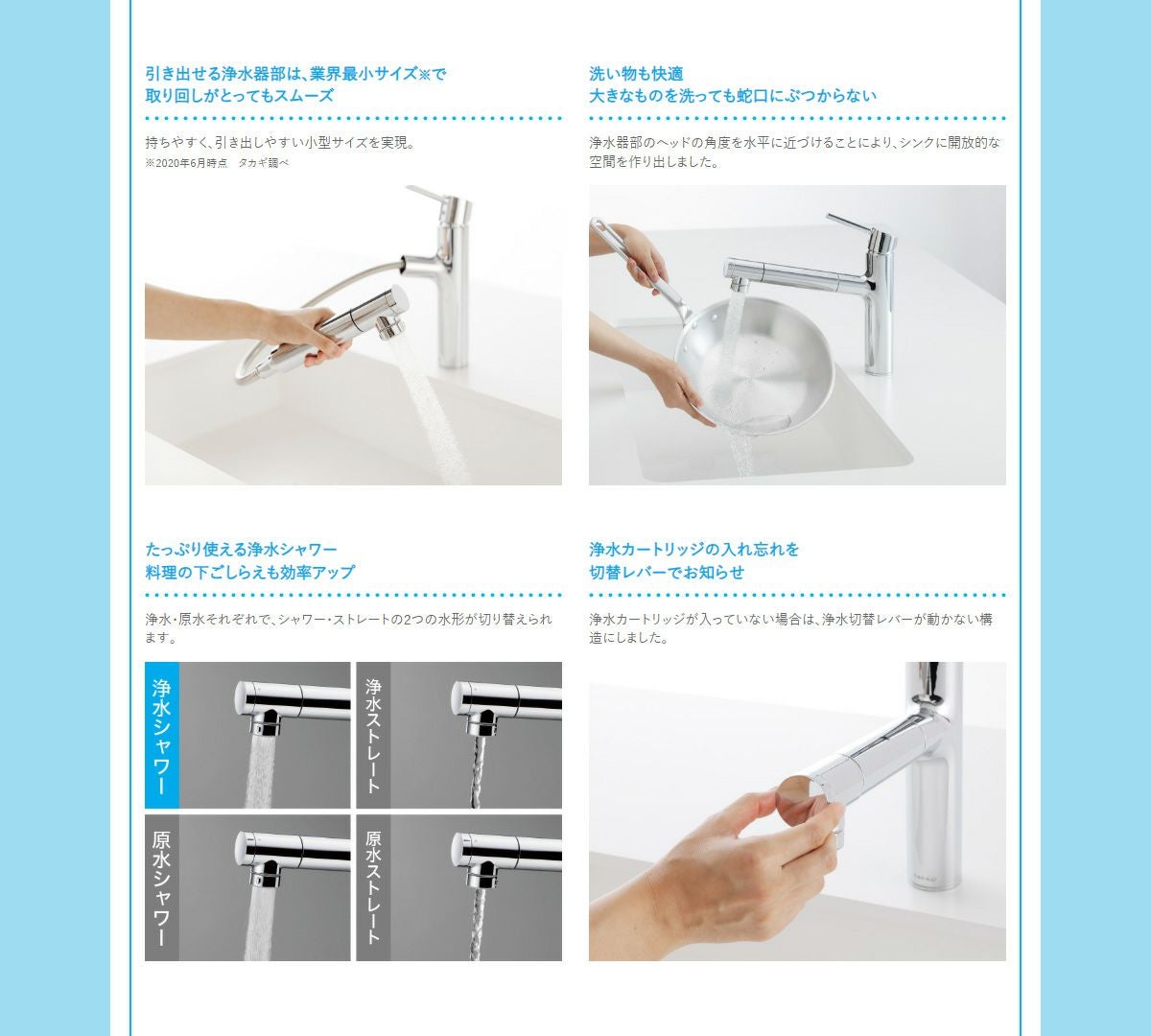 引き出せる浄水器部は、業界最小サイズ※で
取り回しがとってもスムーズ

持ちやすく、引き出しやすい小型サイズを実現。
※2020年6月時点　タカギ調べ

洗い物も快適
大きなものを洗っても蛇口にぶつからない

浄水器部のヘッドの角度を水平に近づけることにより、シンクに開放的な空間を作り出しました。

たっぷり使える浄水シャワー
料理の下ごしらえも効率アップ

浄水・原水それぞれで、シャワー・ストレートの2つの水形が切り替えられます。

浄水シャワー

浄水ストレート

原水シャワー

原水ストレート

浄水カートリッジの入れ忘れを
切替レバーでお知らせ

浄水カートリッジが入っていない場合は、浄水切替レバーが動かない構造にしました。